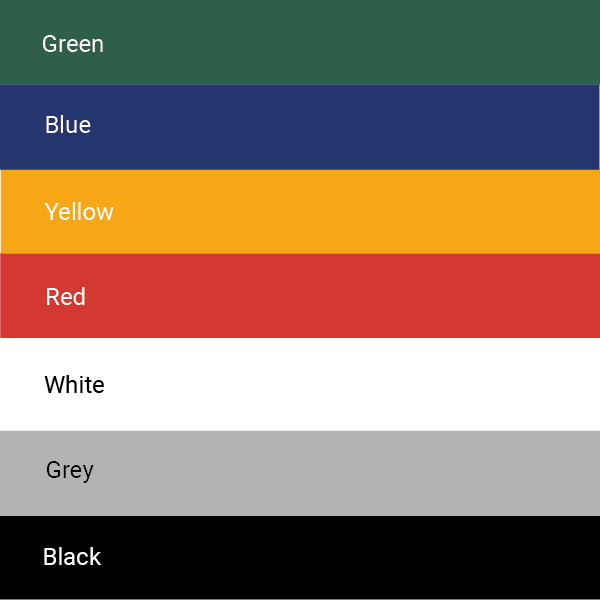 Green

Blue

Yellow

Red

White

Grey

Black